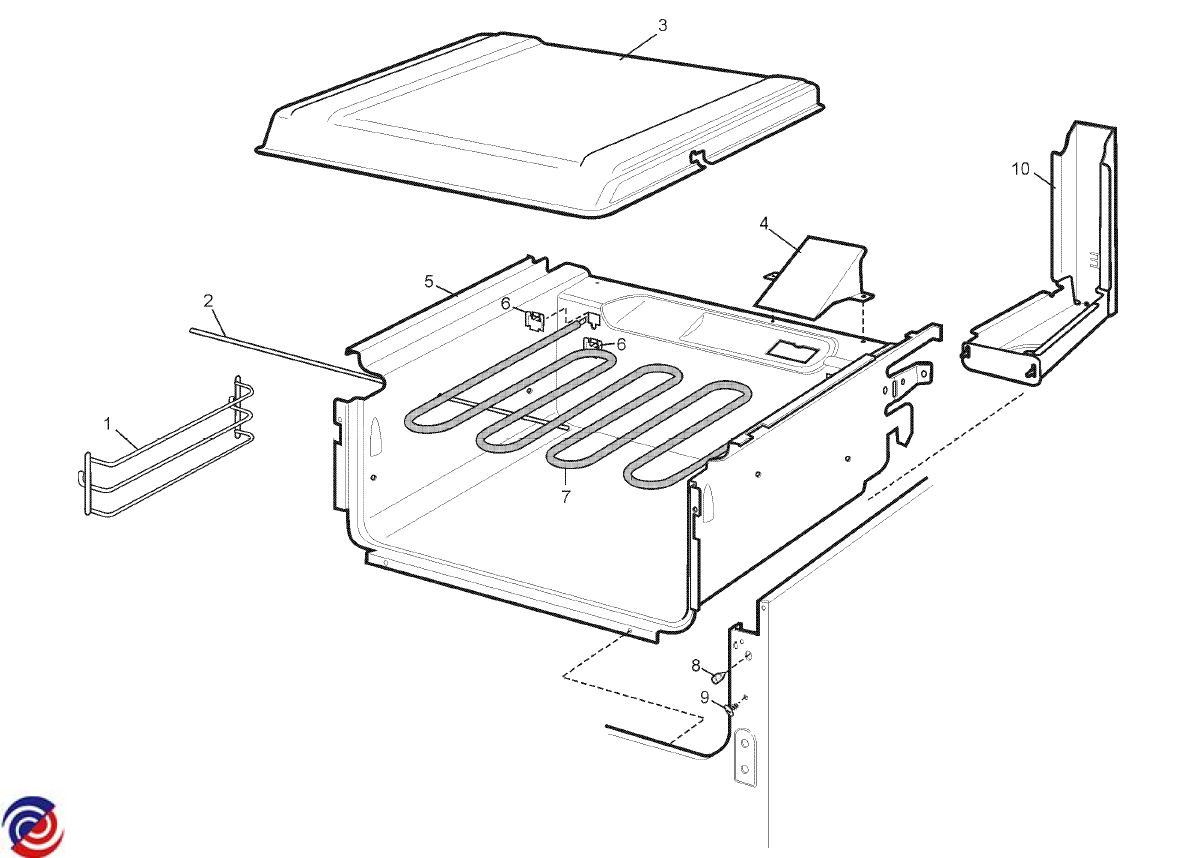 3
10
4
5
2
6
6
1
7
8
9